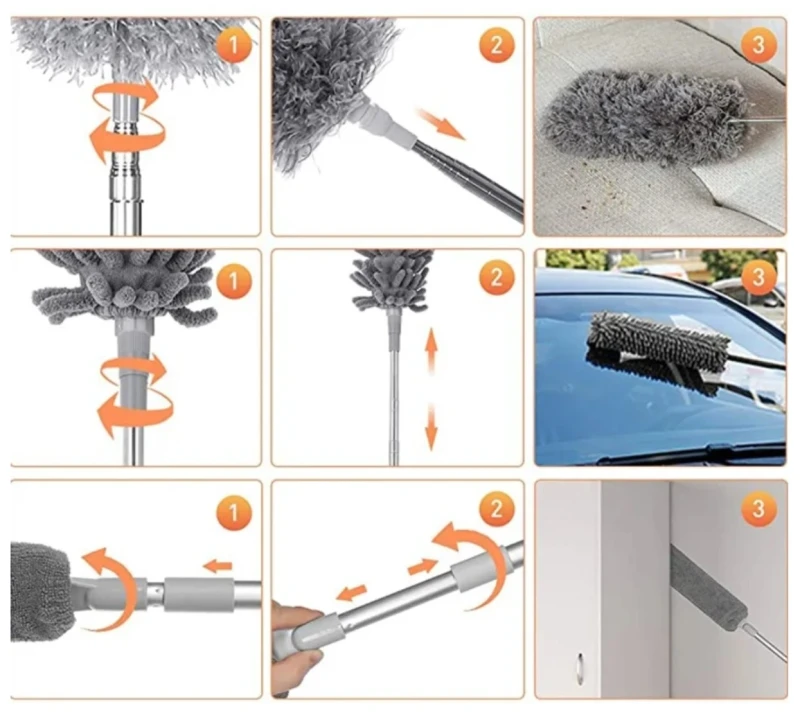 1
2
3
1
2
3
1
2
3