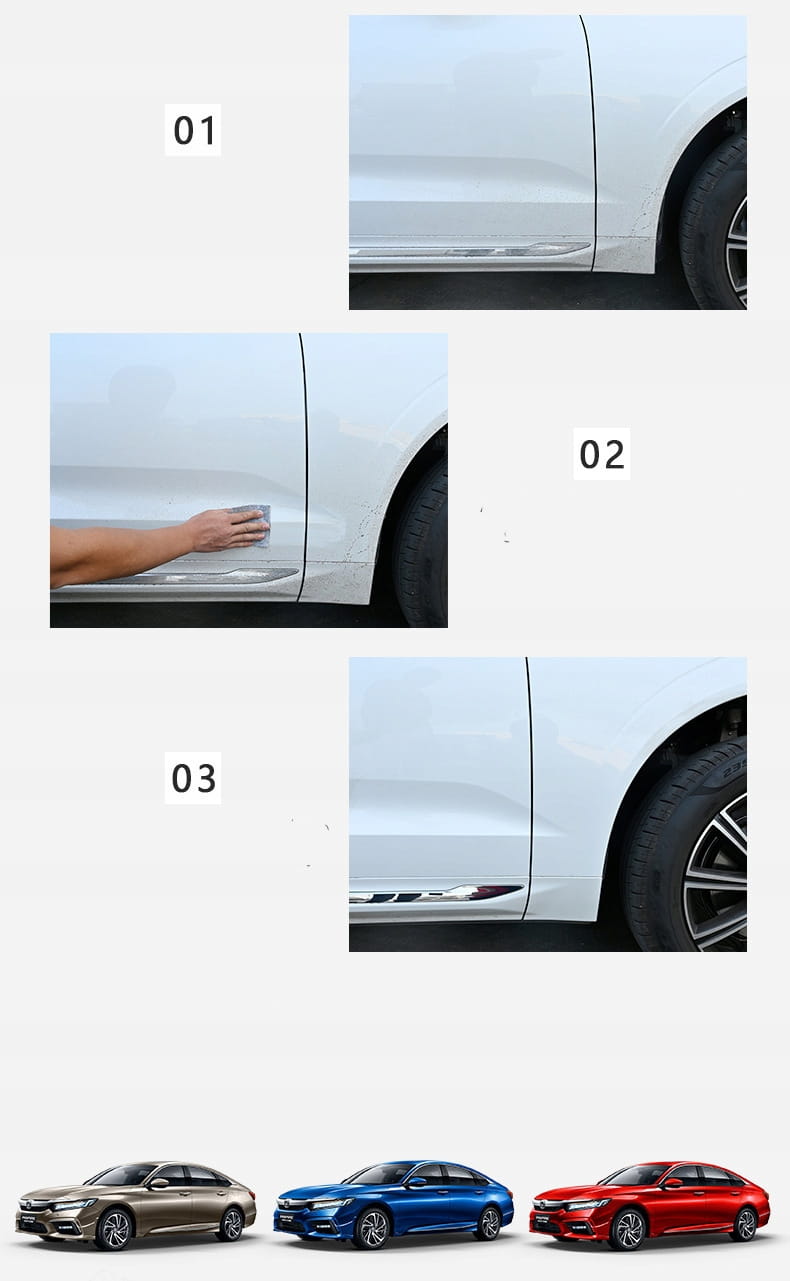 01

02

03