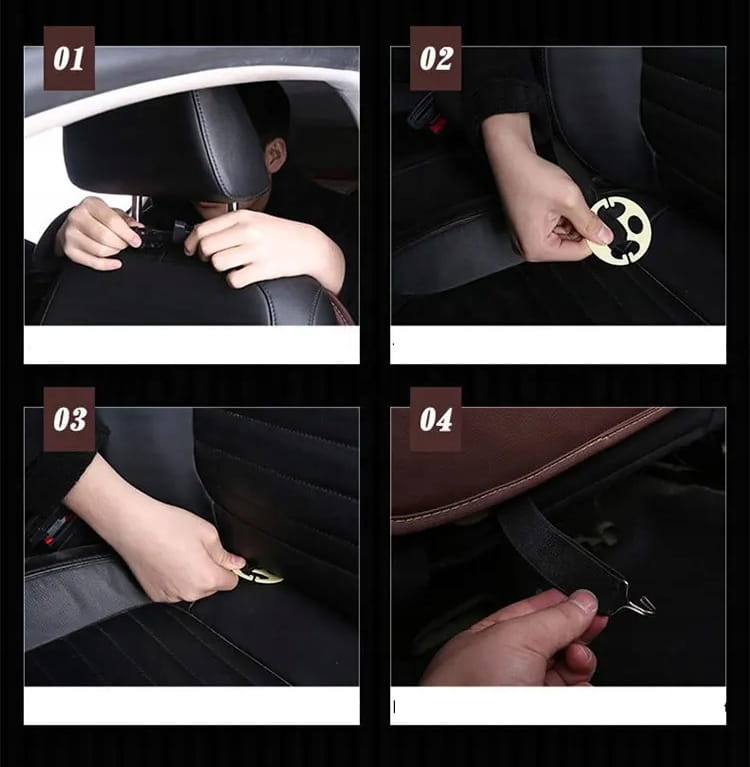 01

02

03

04