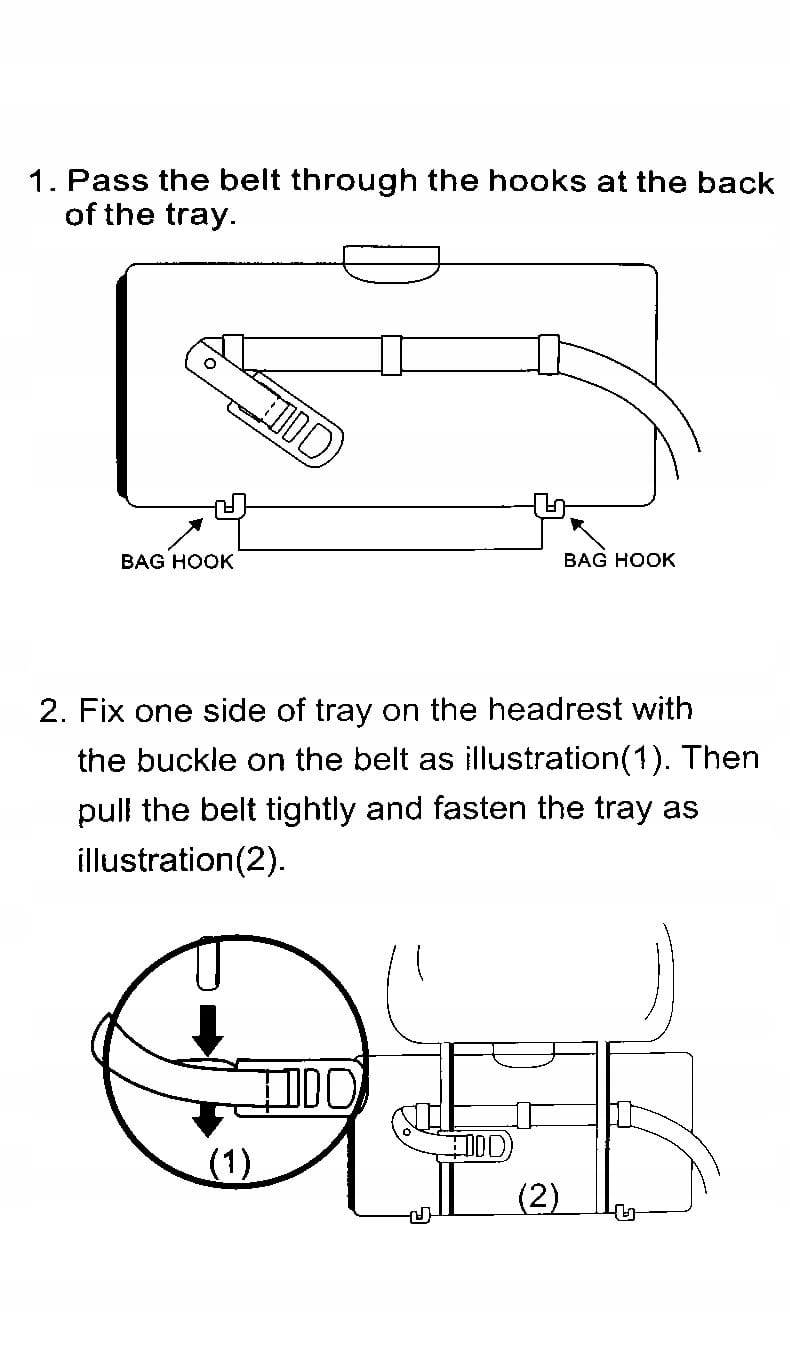 1. Pass the belt through the hooks at the back of the tray.

BAG HOOK

BAG HOOK

2. Fix one side of tray on the headrest with the buckle on the belt as illustration(1). Then pull the belt tightly and fasten the tray as illustration(2).

(1)

(2)