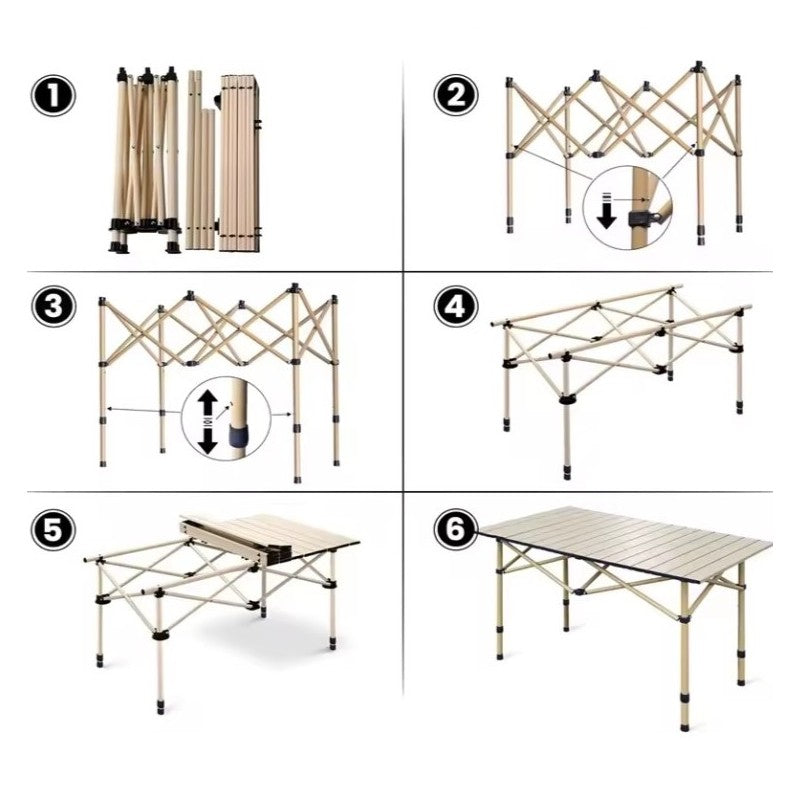 1

2

3

4

5

6