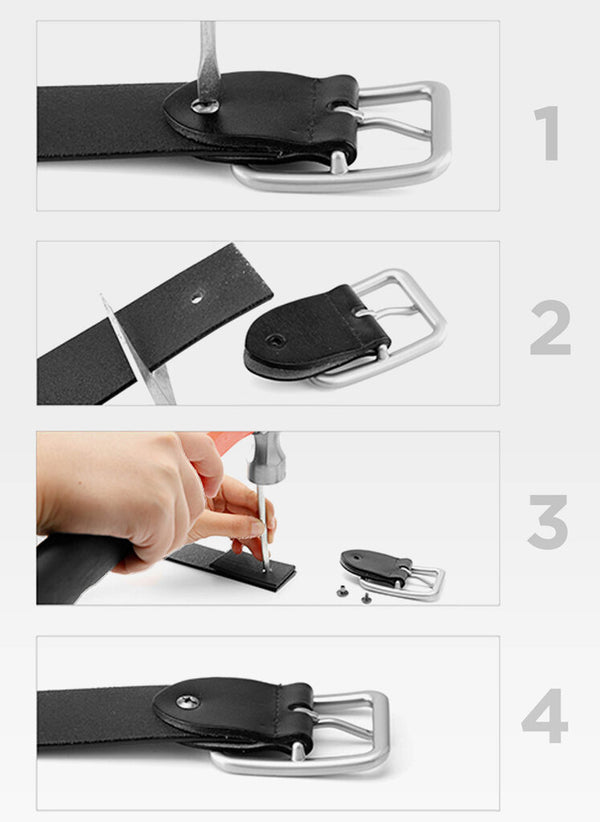 1

2

3

4